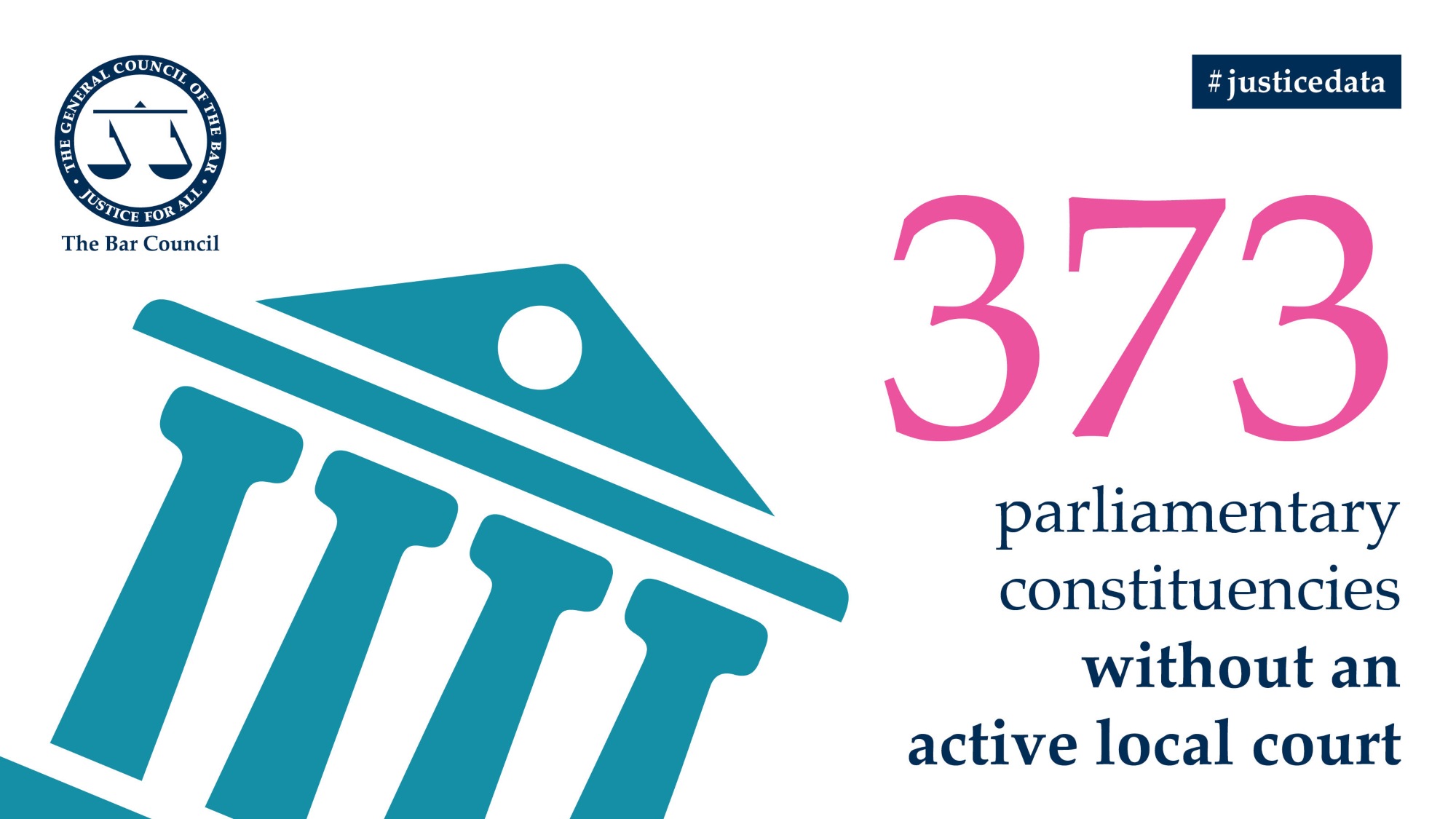 THE GENERAL COUNCIL OF THE BAR • JUSTICE FOR ALL •

The Bar Council

#justicedata

373

parliamentary constituencies without an active local court